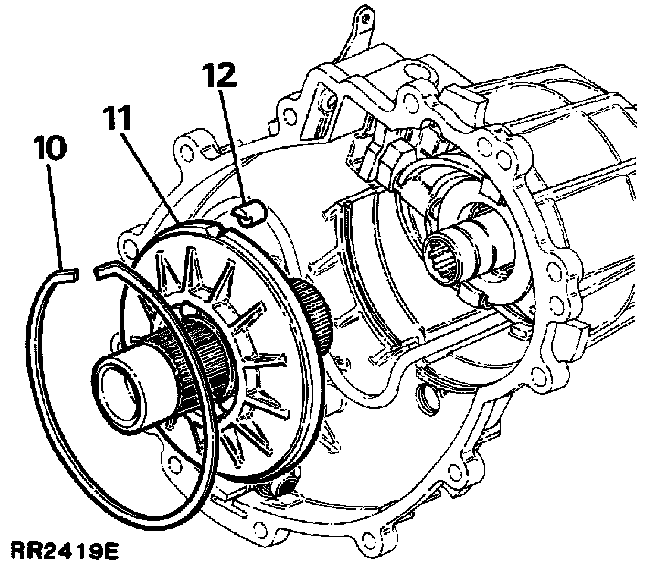 12
11
10
RR2419E