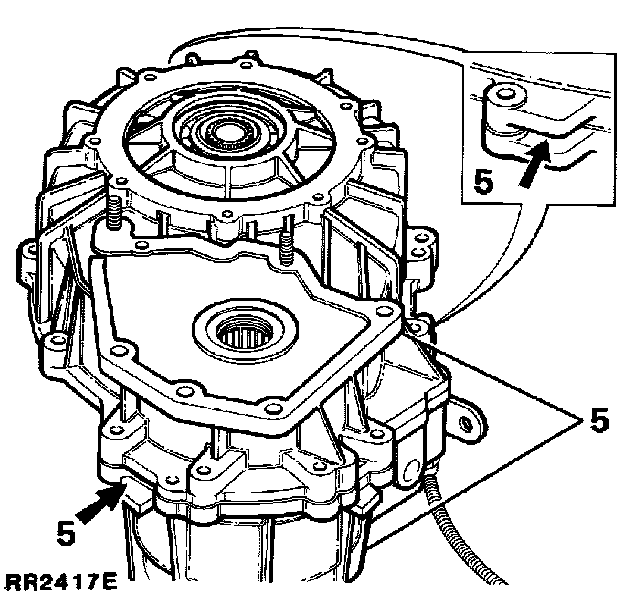 5
5
5
RR2417E