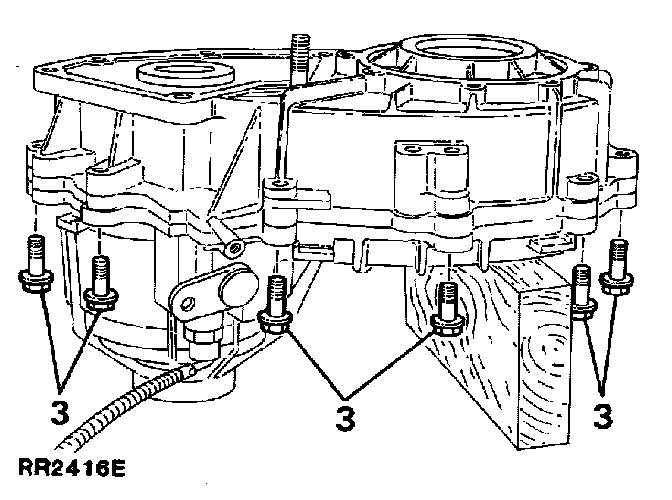 3
3
3
RR2416E