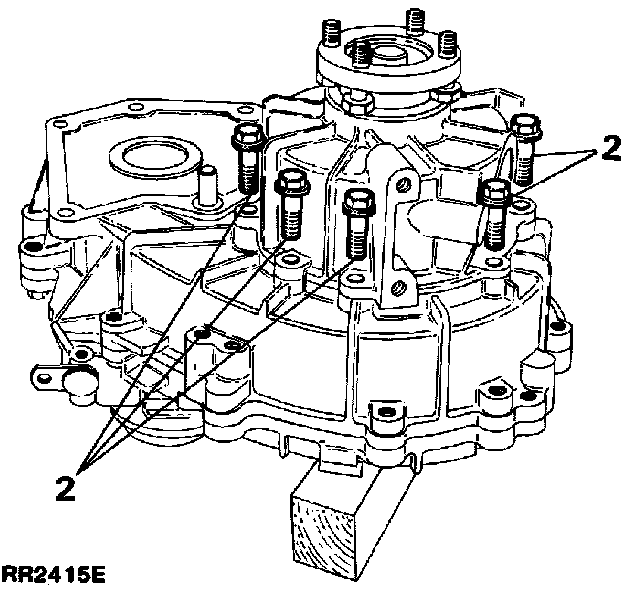 2
2
RR2415E