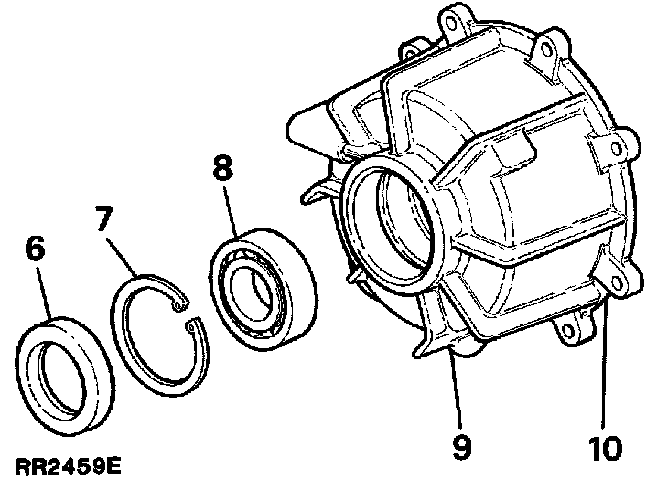 8
7
6
9
10
RR2459E