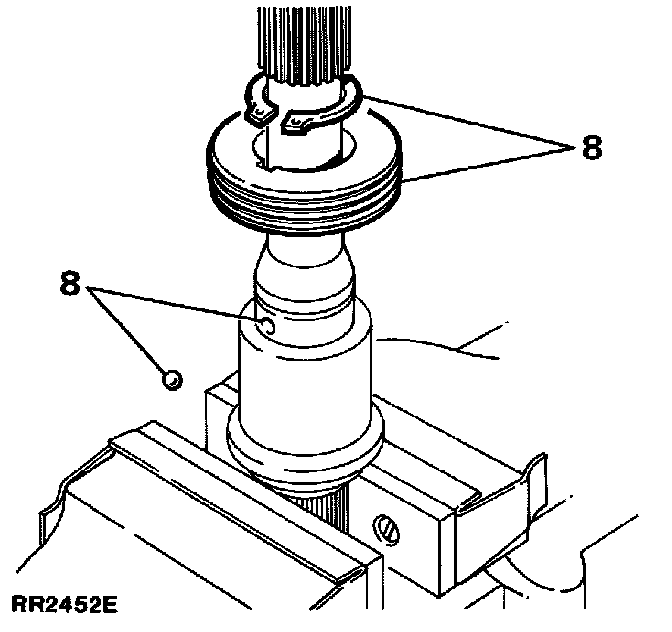 8

8

RR2452E