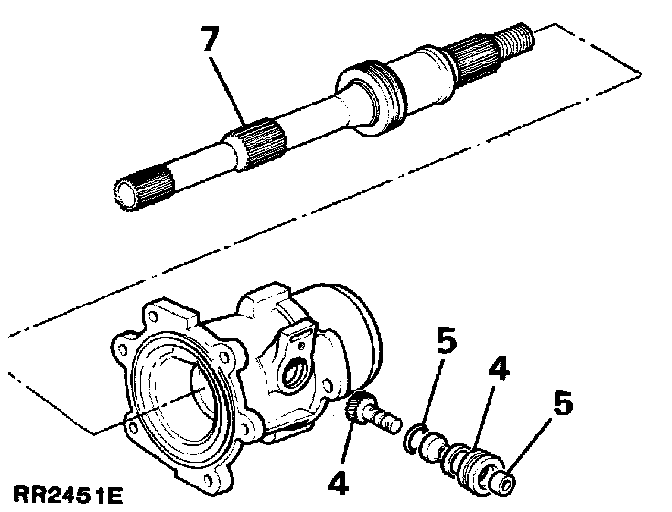 7

5

4

5

4

RR2451E