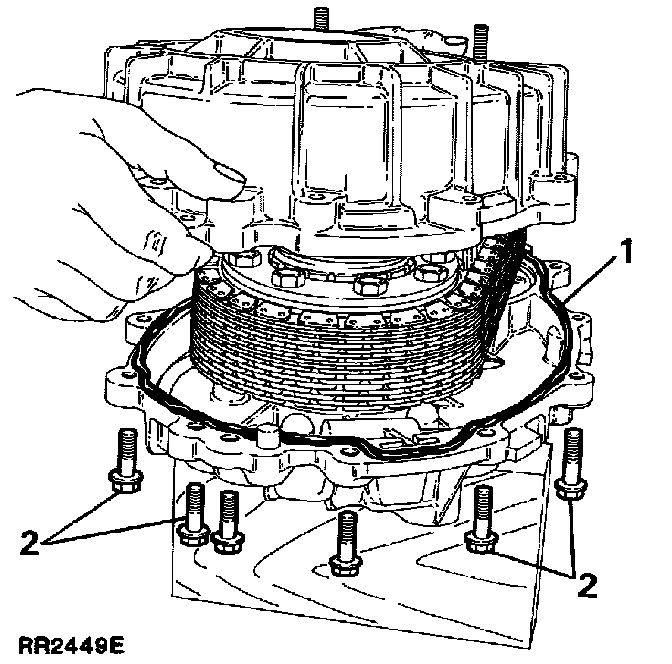 1

2

2

RR2449E