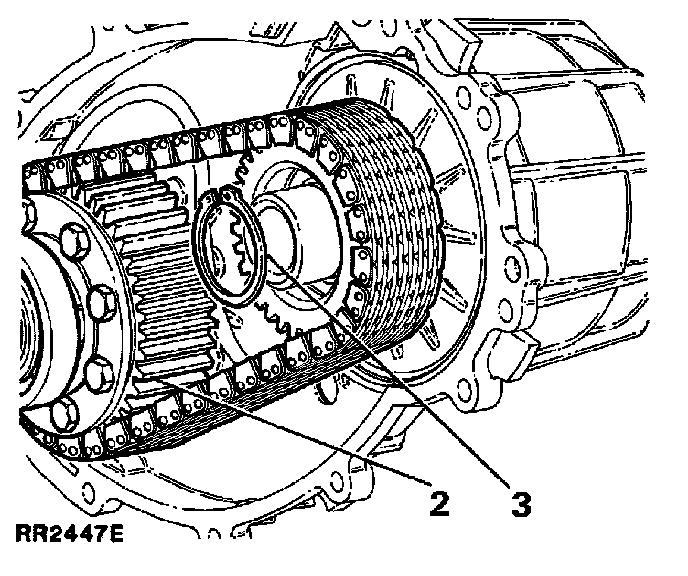 2
3
RR2447E