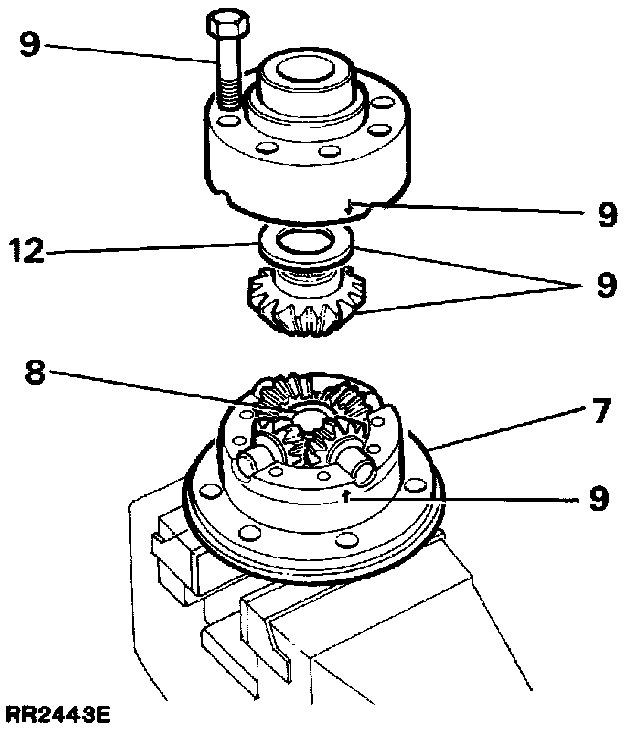 9
9
12
9
8
7
9
RR2443E