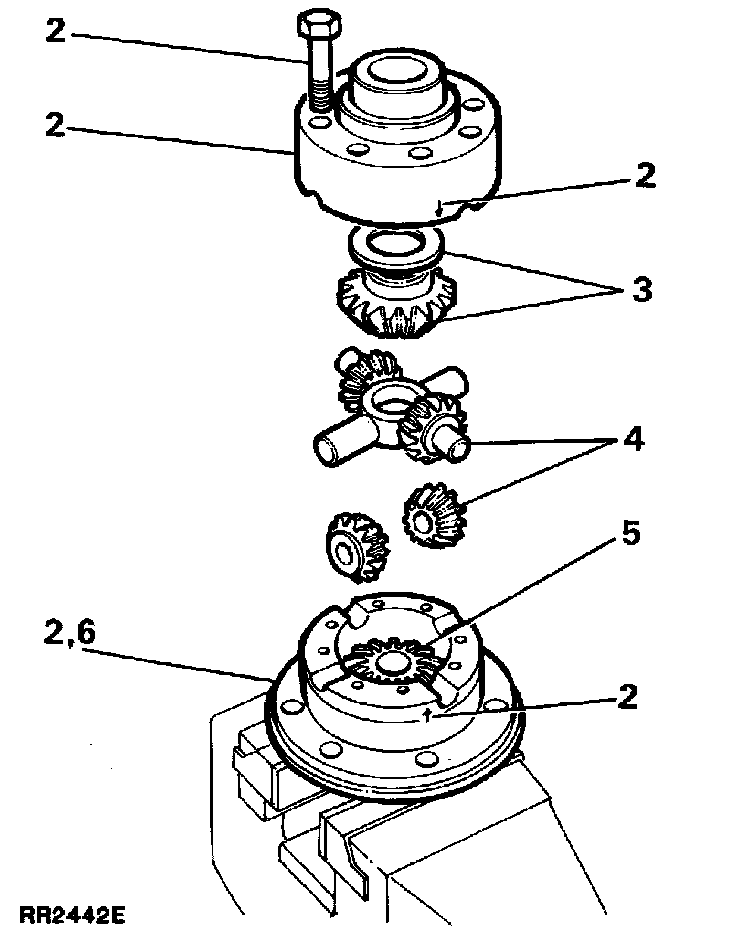 2
2
2
3
4
5
2,6
2
RR2442E