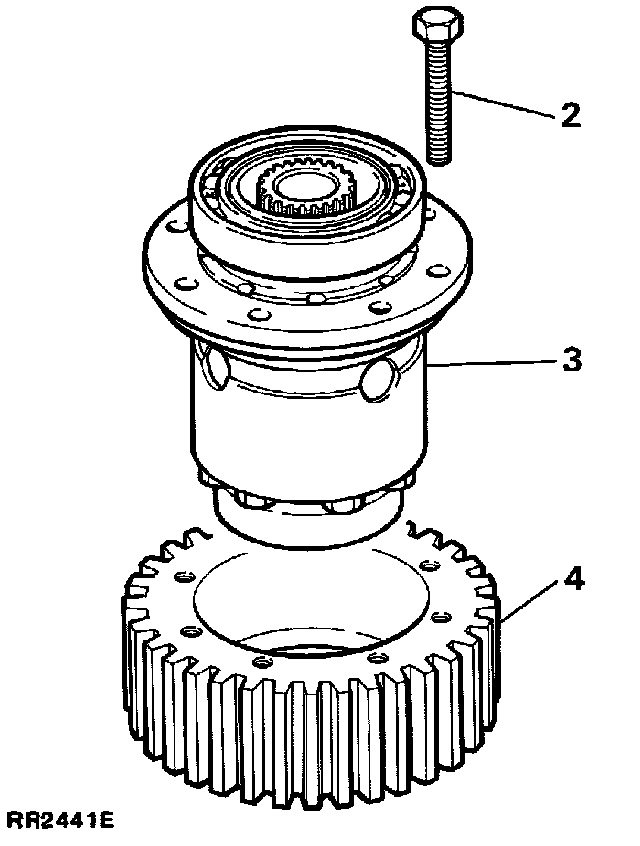 2

3

4

RR2441E