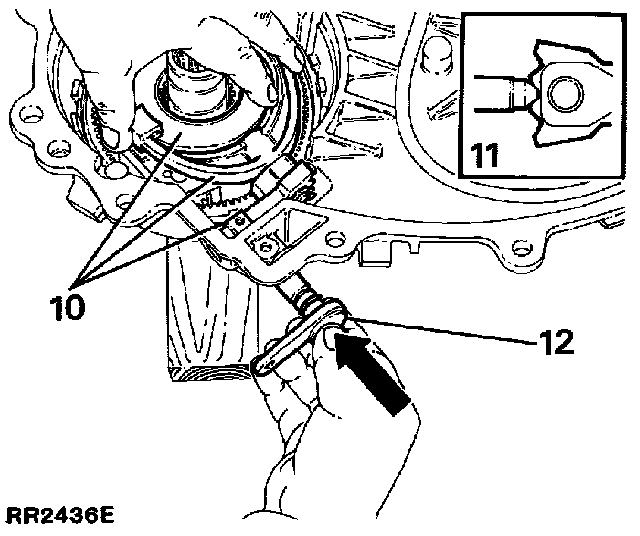 11

10

12

RR2436E