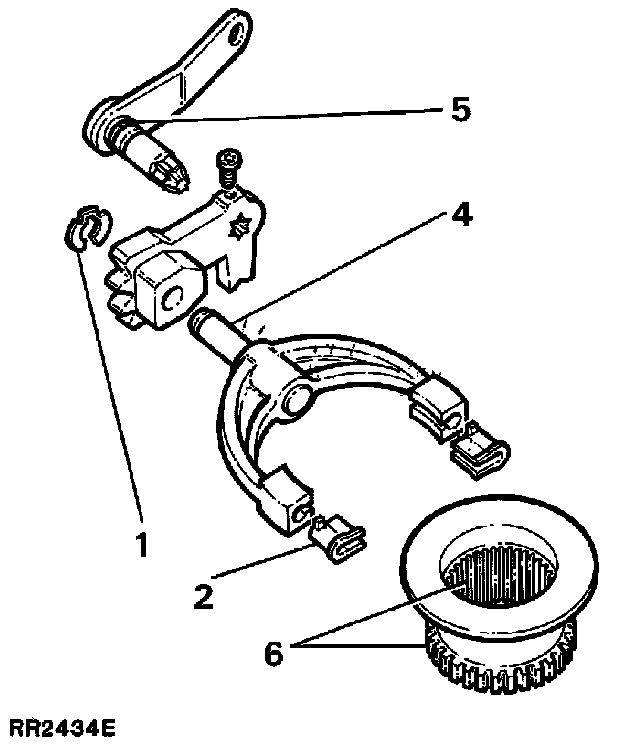 5
4
1
2
6
RR2434E