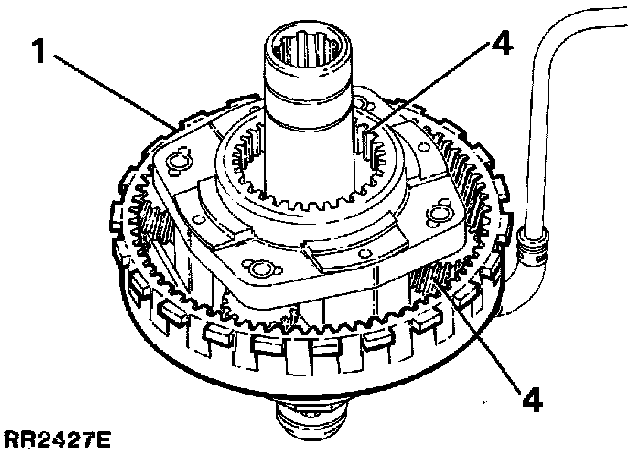 1
4
4
RR2427E