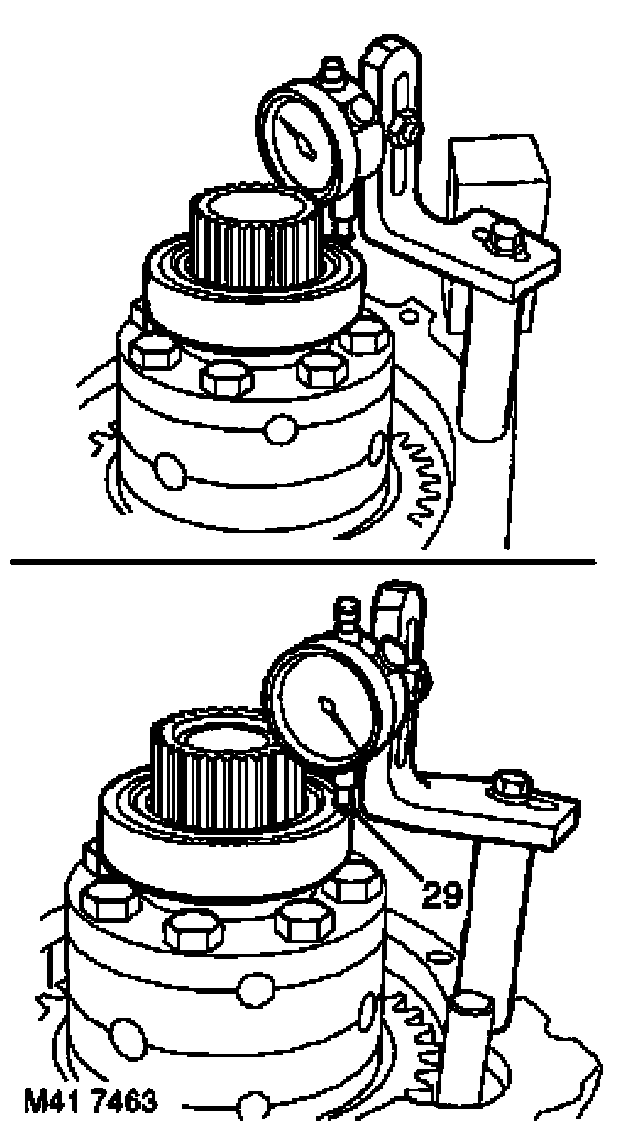 29

M41 7463