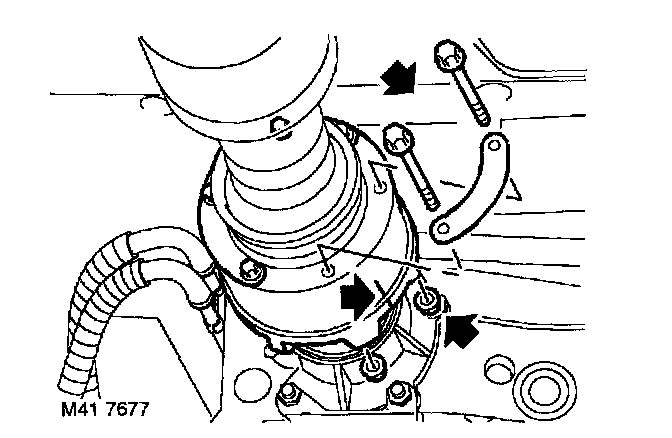 M41 7677