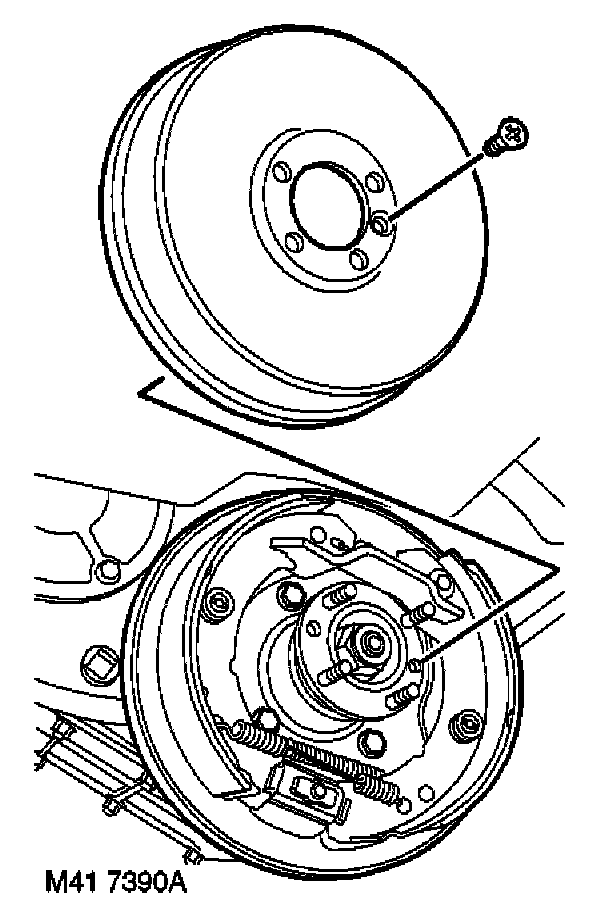 M41 7390A