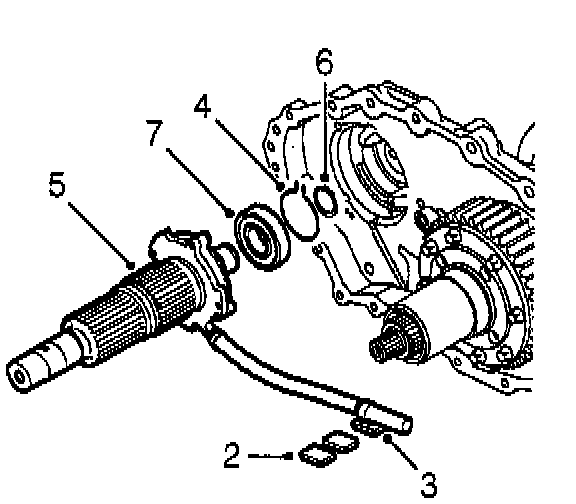 6
4
7
5
2
3