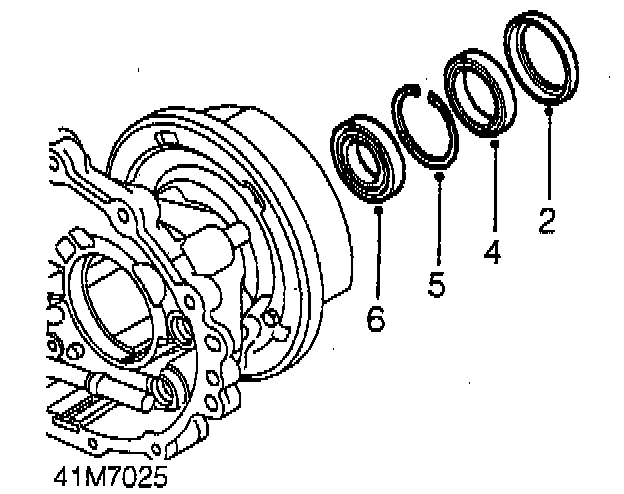 2
4
5
6
41M7025