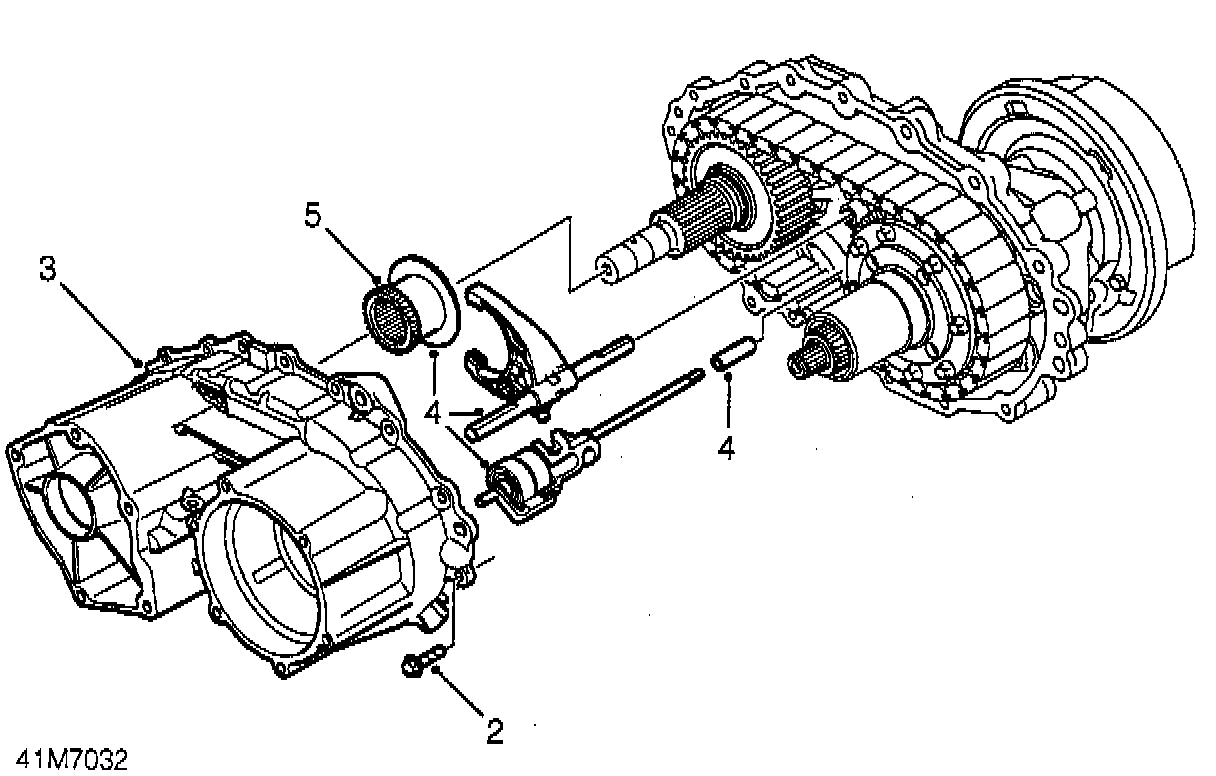 5
3
4
4
2
41M7032