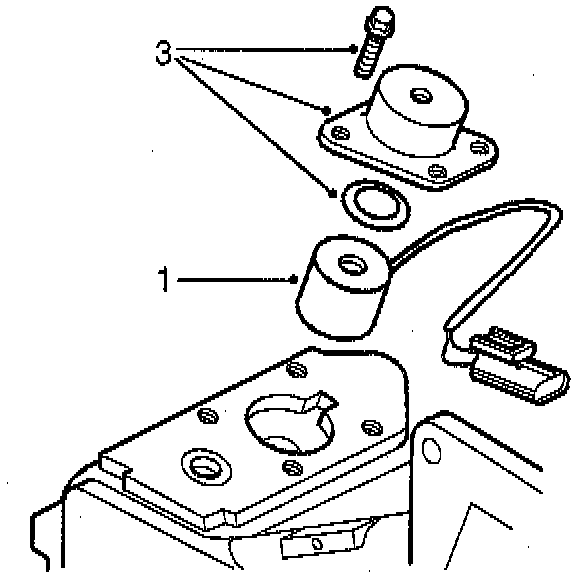 3
1