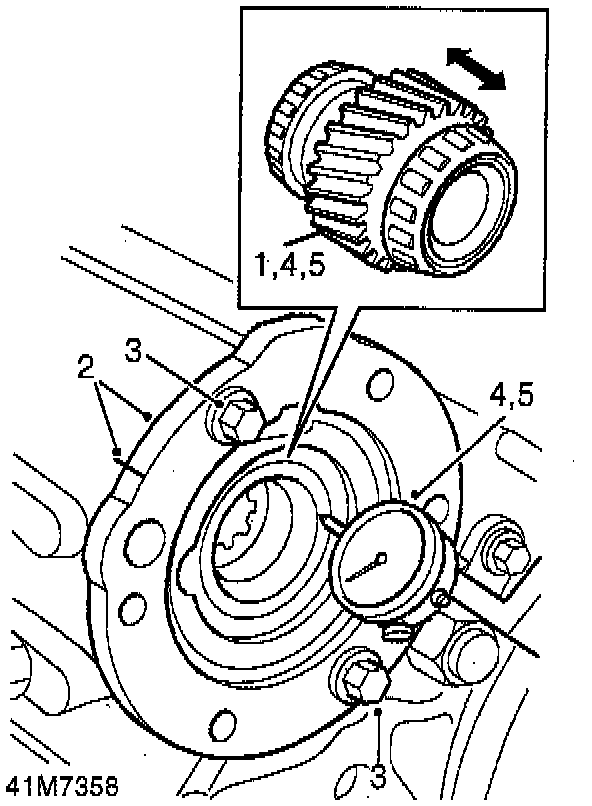 1,4,5

3

2

4,5

3

41M7358