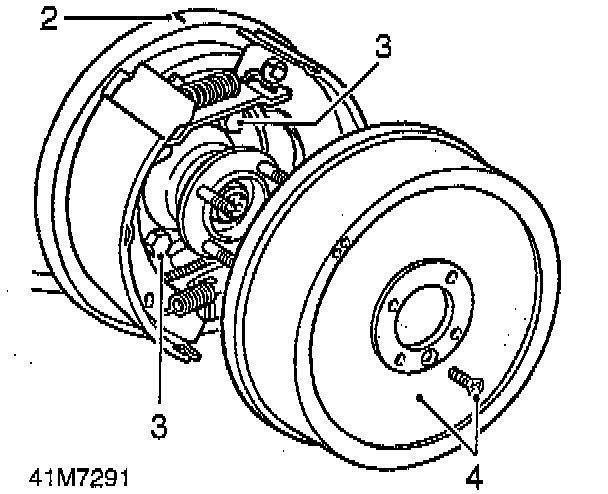 2
3
3
4
41M7291