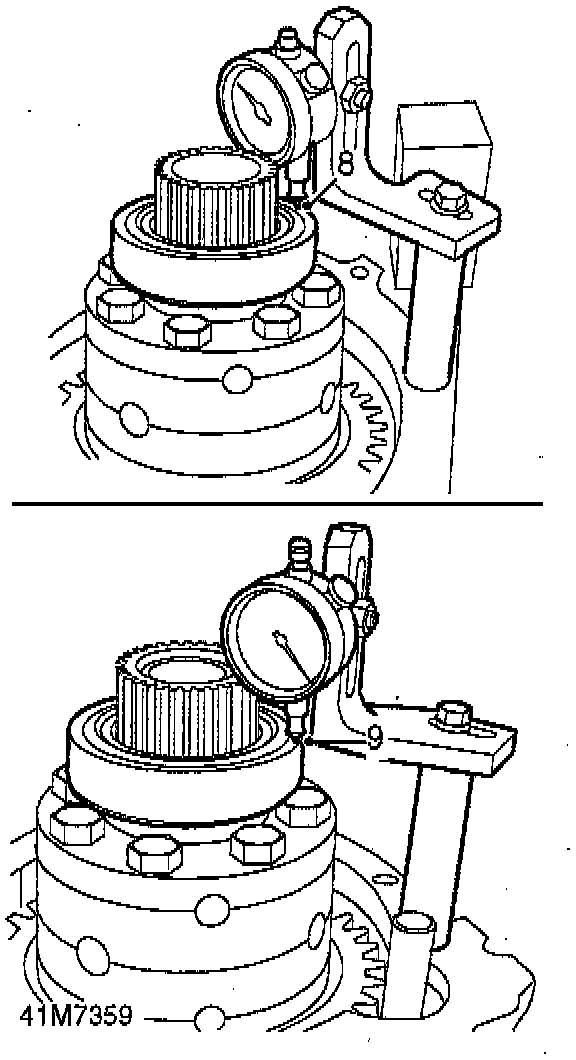 8

9

41M7359