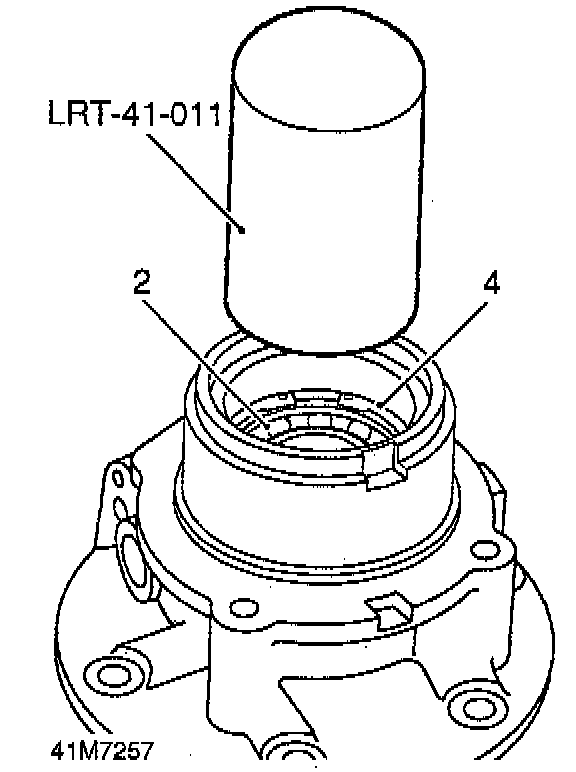 LRT-41-011

2

4

41M7257