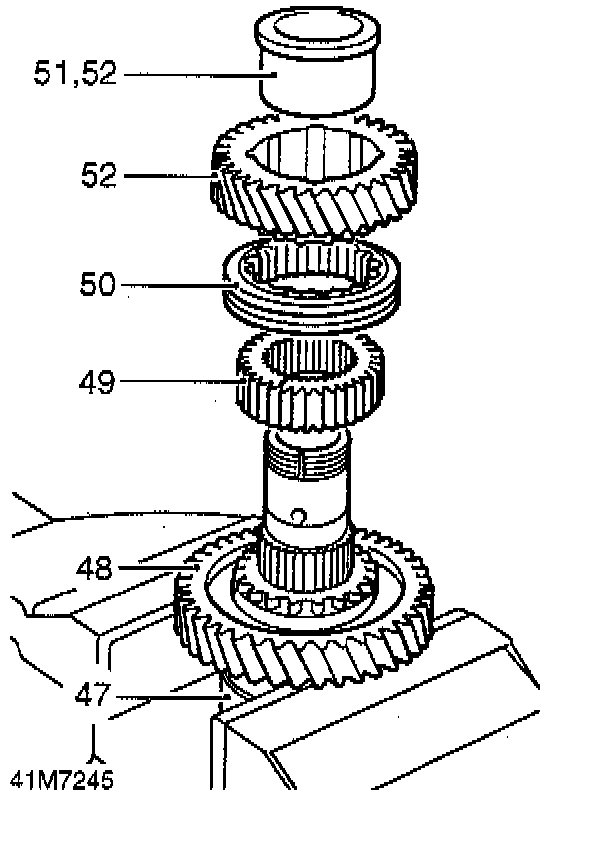 51,52
52
50
49
48
47
41M7245