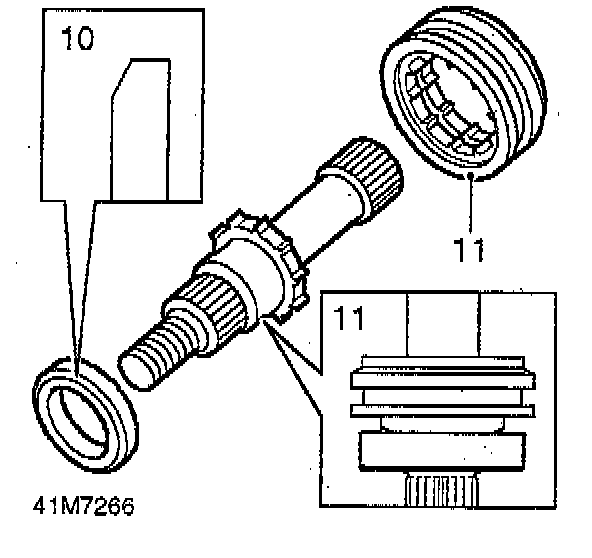 10

11

11

41M7266