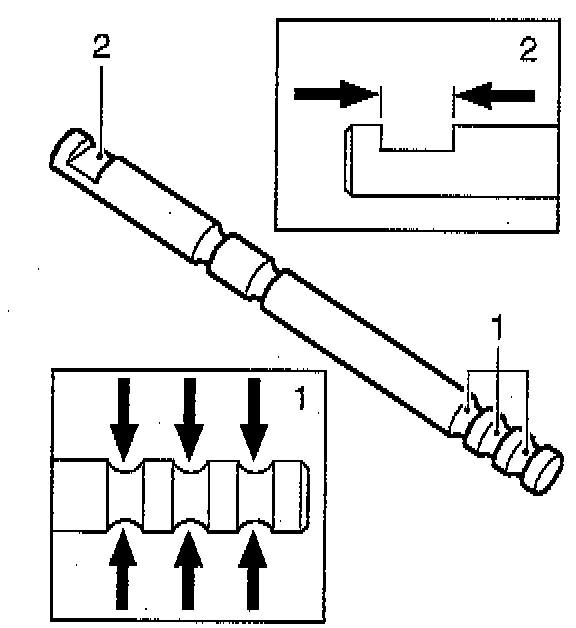 2
2
1
1