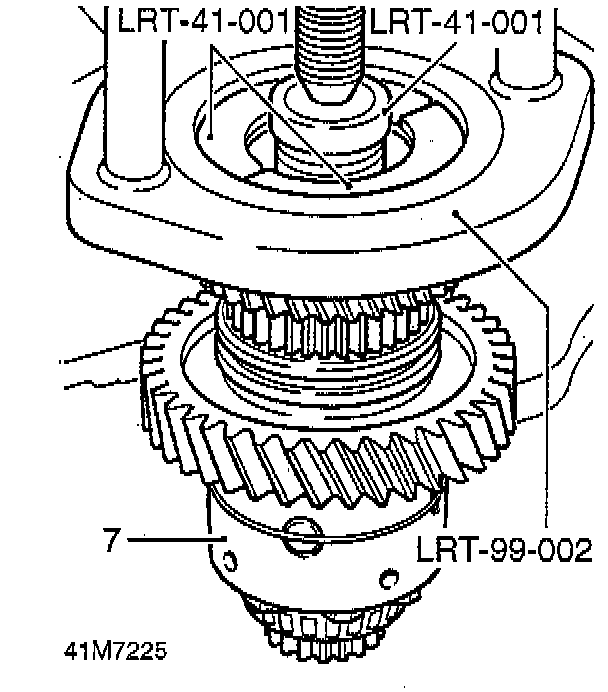 LRT-41-001
LRT-41-001
7
LRT-99-002
41M7225