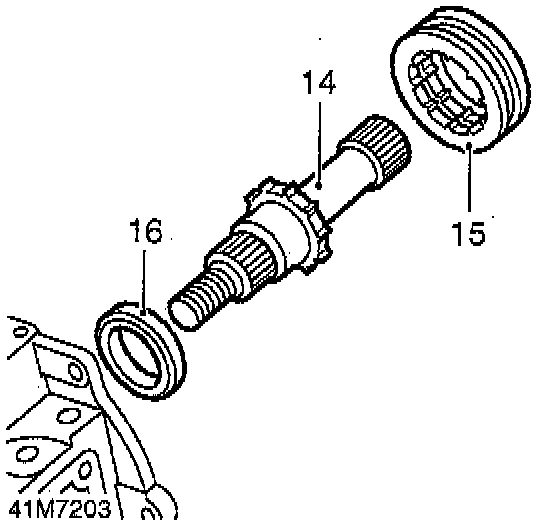 14

15

16

41M7203