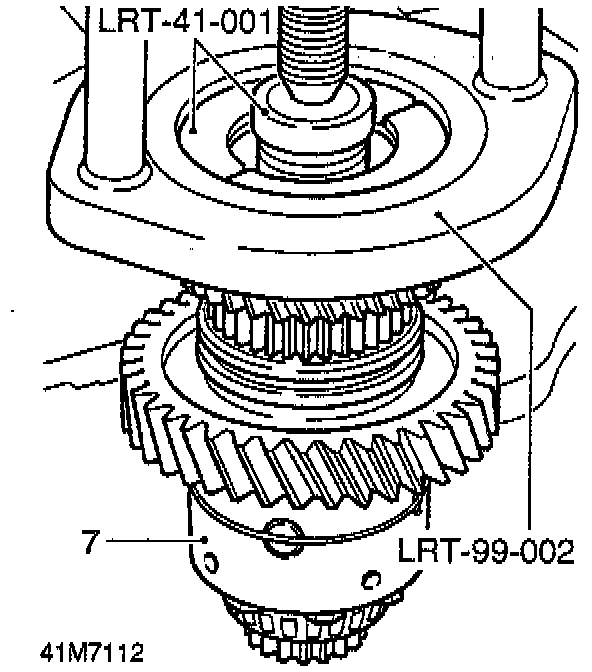 LRT-41-001

7

LRT-99-002

41M7112