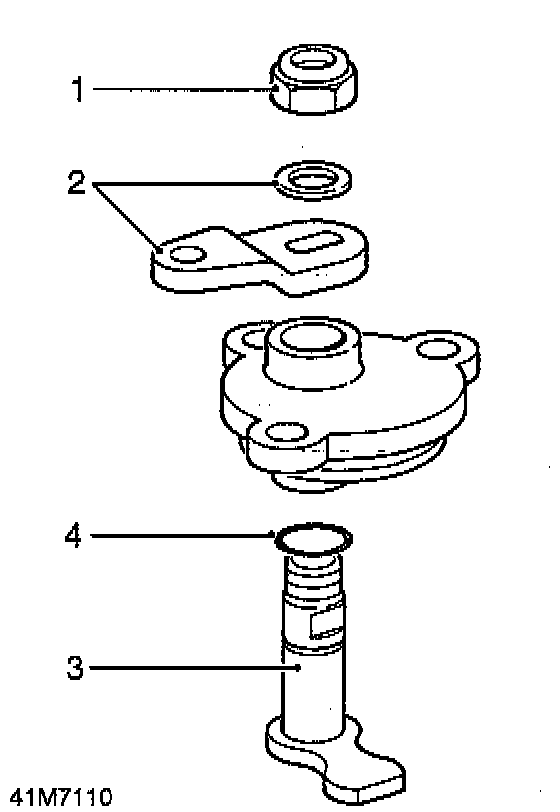 1
2
4
3
41M7110