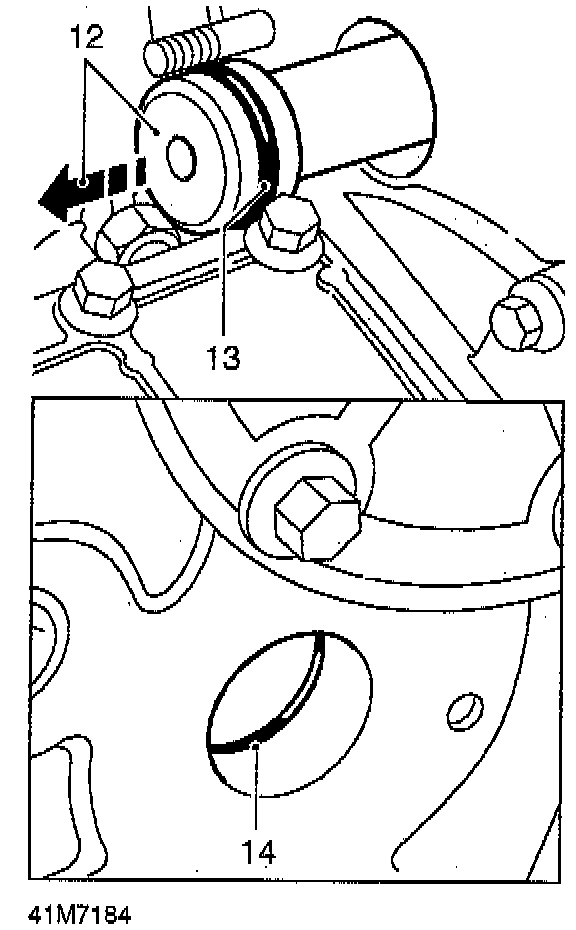 12
13
14
41M7184