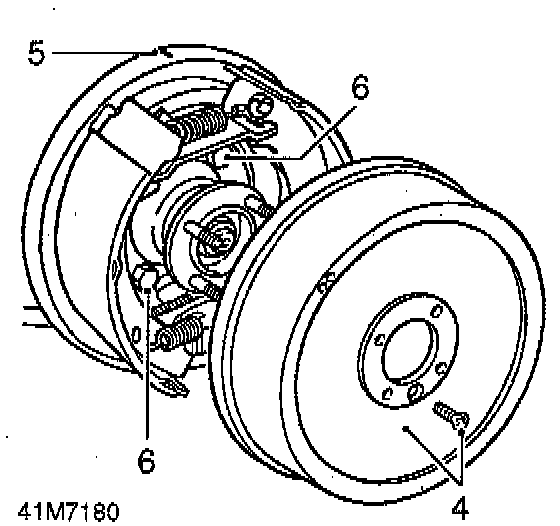 5
6
6
4
41M7180