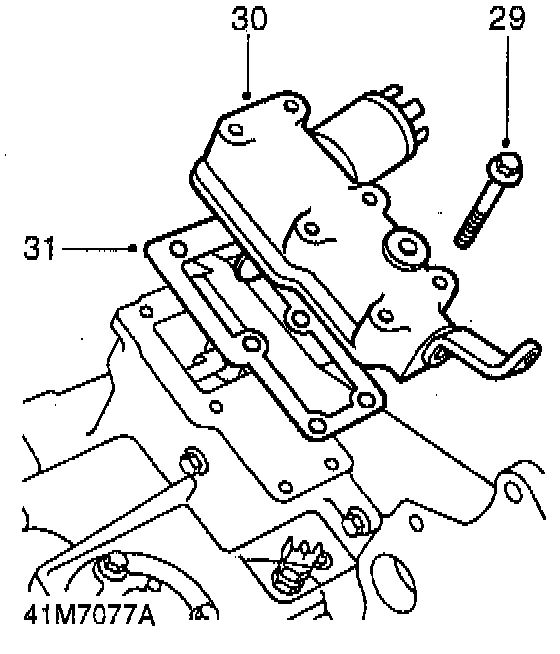 30
29
31
41M7077A