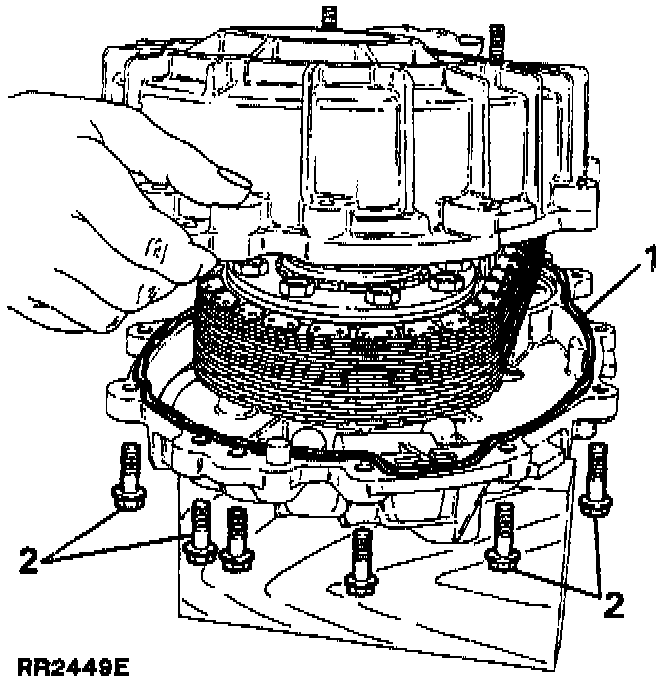 1
2
2
RR2449E