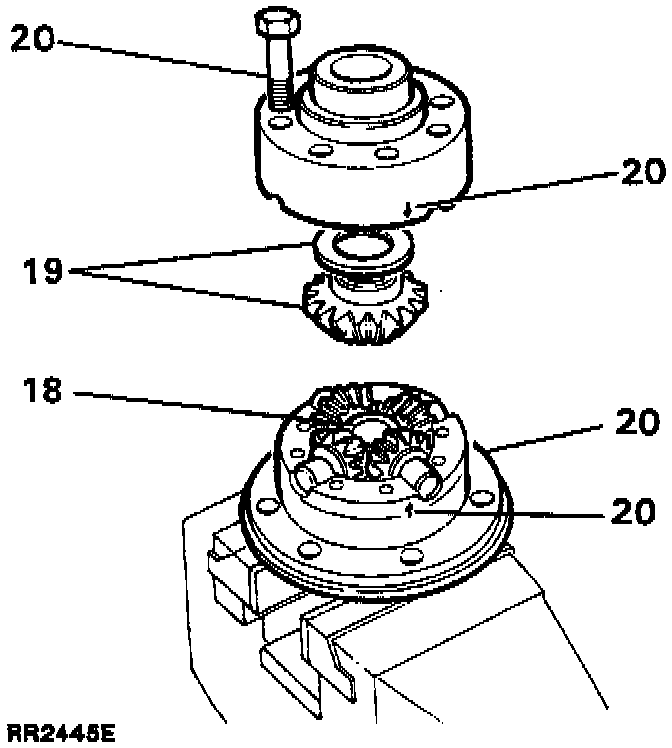 20
20
19
18
20
20
RR2445E