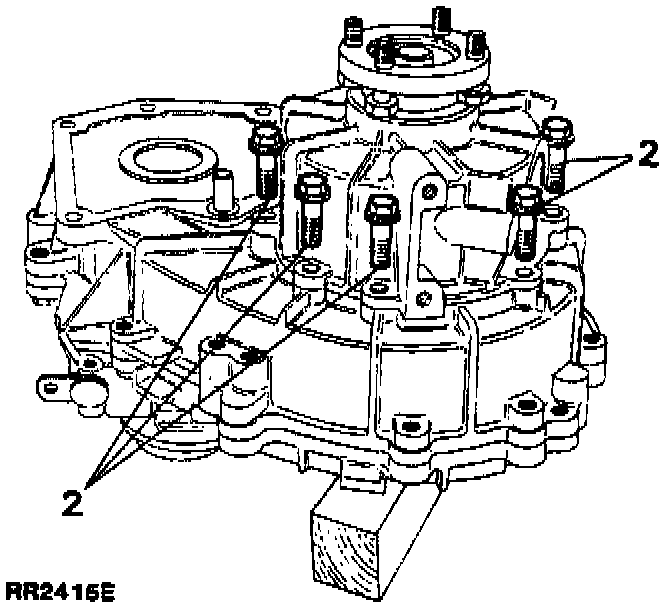 2

2

RR2416E