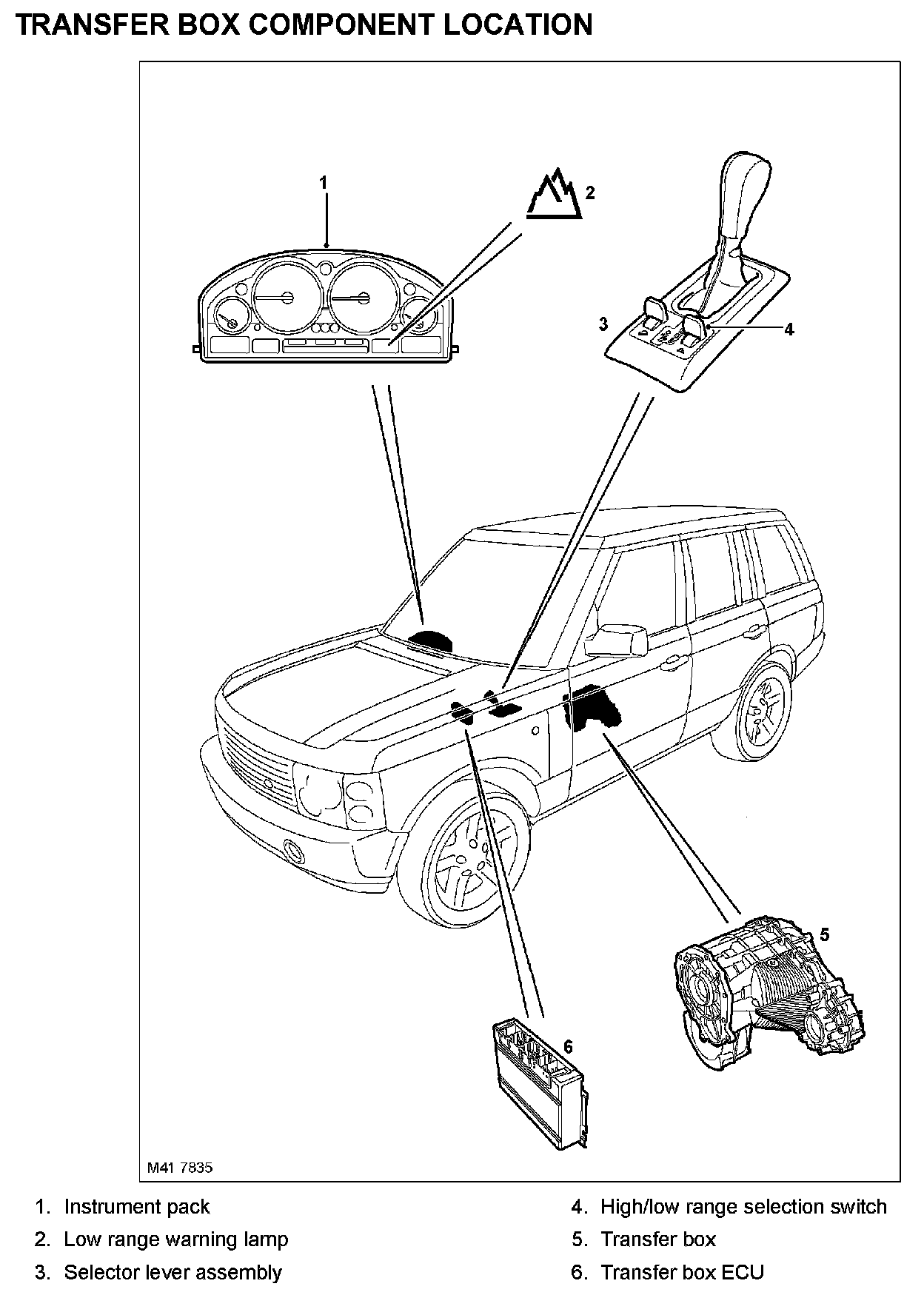 TRANSFER BOX COMPONENT LOCATION

1

2

3

4

5

6

M41 7835

1. Instrument pack
2. Low range warning lamp
3. Selector lever assembly

4. High/low range selection switch
5. Transfer box
6. Transfer box ECU