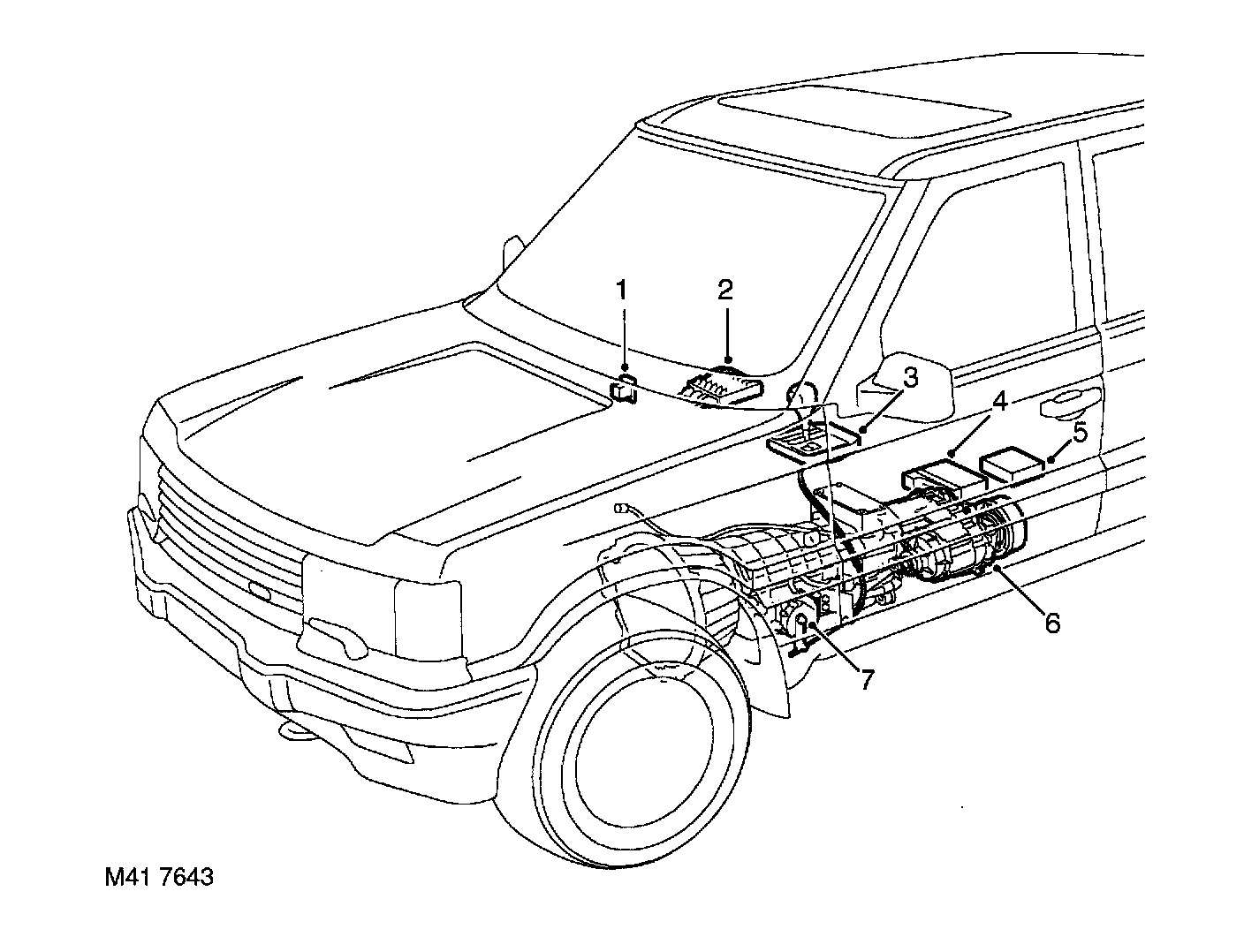 1
2
3
4
5
6
7
M41 7643