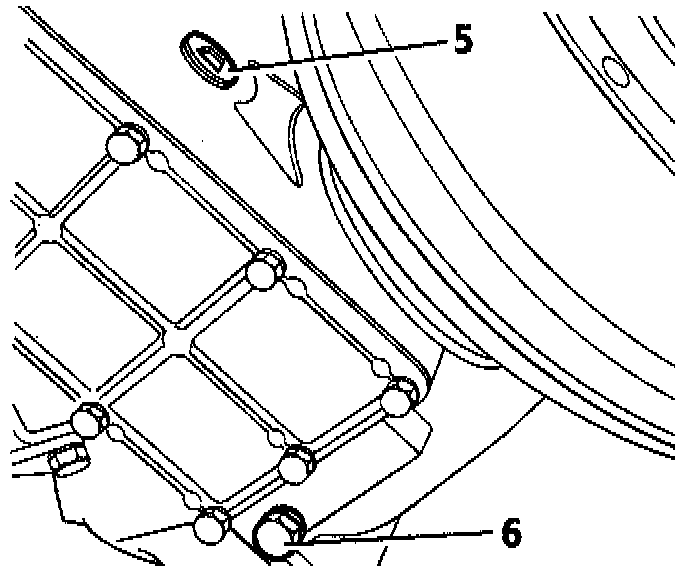 5

6