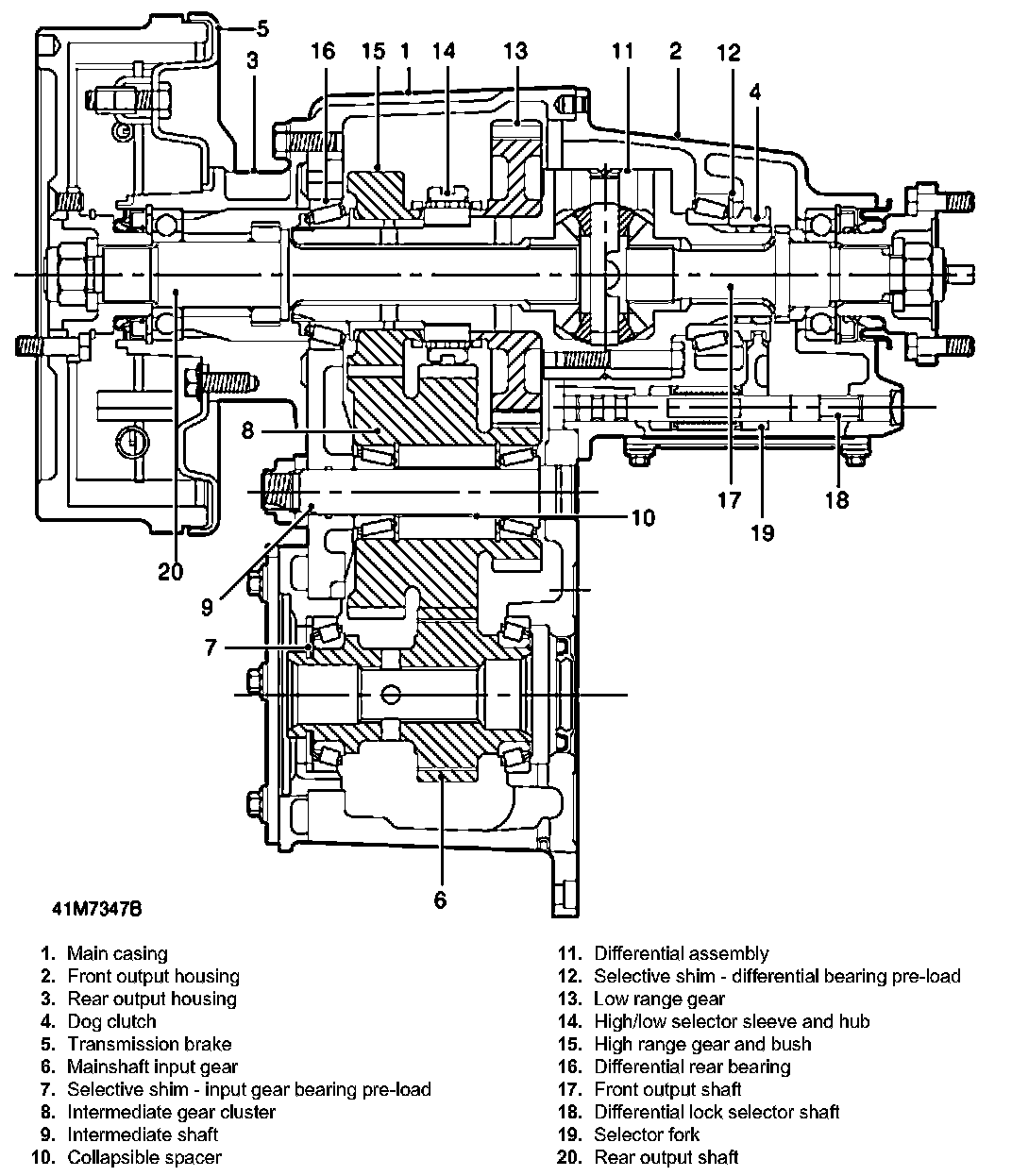 5
3
16 15 1 14 13
11 2 12
4
8
17 18
19
10
20
9
7
6
41M7347B

1. Main casing
2. Front output housing
3. Rear output housing
4. Dog clutch
5. Transmission brake
6. Mainshaft input gear
7. Selective shim - input gear bearing pre-load
8. Intermediate gear cluster
9. Intermediate shaft
10. Collapsible spacer

11. Differential assembly
12. Selective shim - differential bearing pre-load
13. Low range gear
14. High/low selector sleeve and hub
15. High range gear and bush
16. Differential rear bearing
17. Front output shaft
18. Differential lock selector shaft
19. Selector fork
20. Rear output shaft