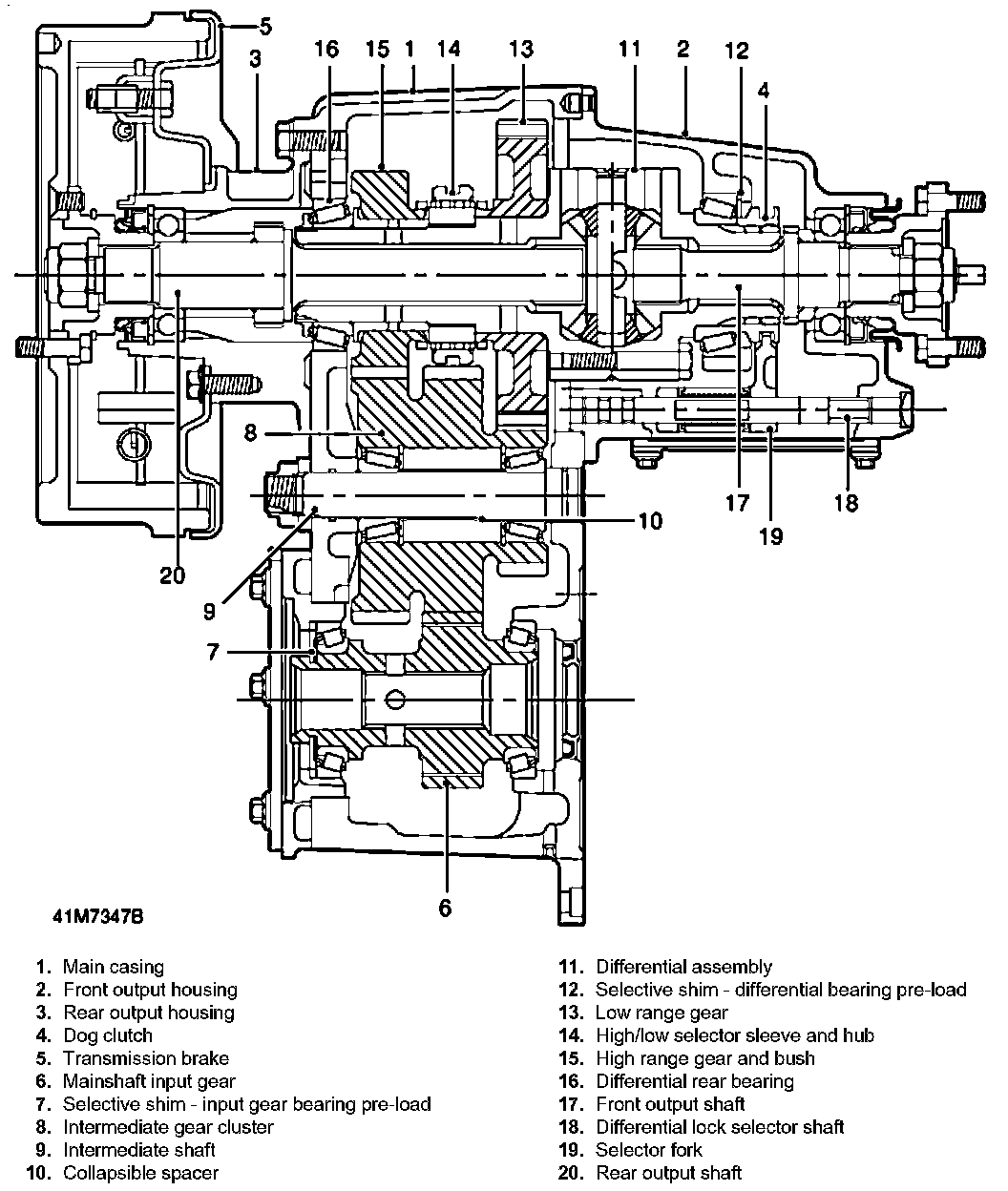 5
3
16
15
1
14
13
11
2
12
4
8
17
18
19
10
20
9
7
6

41M7347B

1. Main casing
2. Front output housing
3. Rear output housing
4. Dog clutch
5. Transmission brake
6. Mainshaft input gear
7. Selective shim - input gear bearing pre-load
8. Intermediate gear cluster
9. Intermediate shaft
10. Collapsible spacer

11. Differential assembly
12. Selective shim - differential bearing pre-load
13. Low range gear
14. High/low selector sleeve and hub
15. High range gear and bush
16. Differential rear bearing
17. Front output shaft
18. Differential lock selector shaft
19. Selector fork
20. Rear output shaft