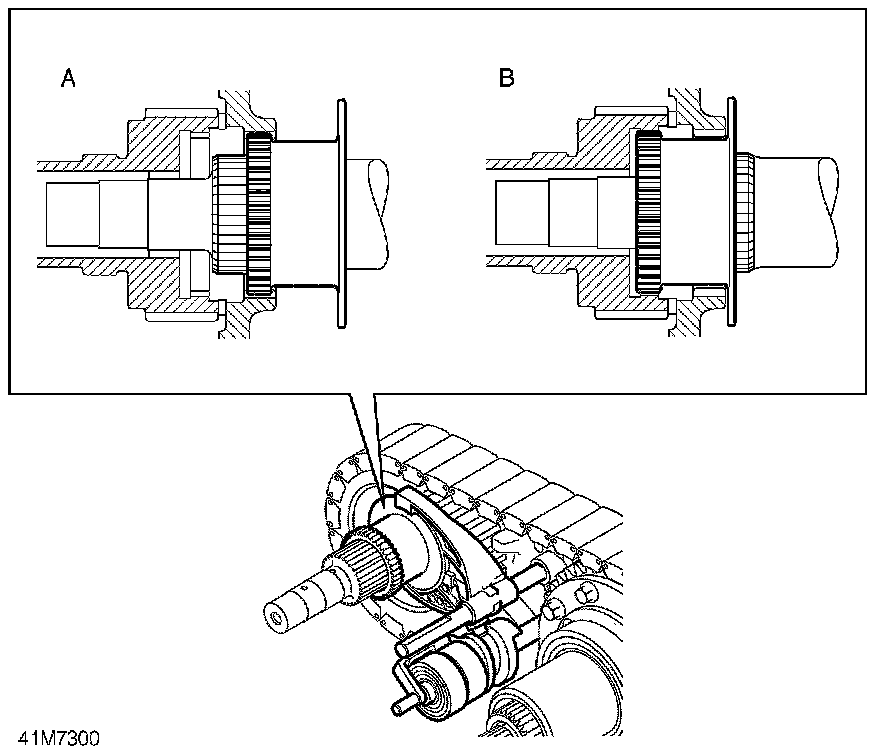 A

B

41M7300