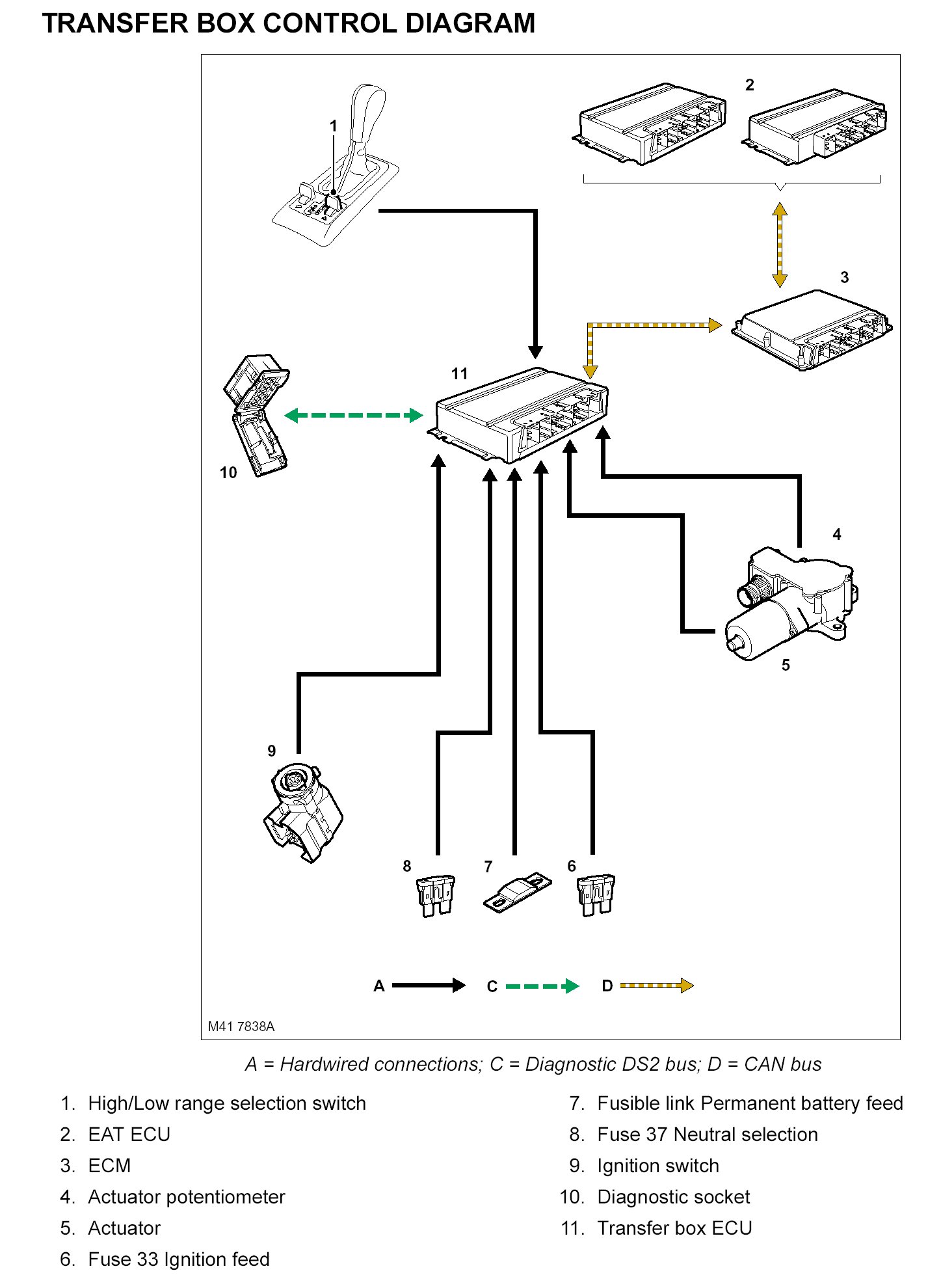 TRANSFER BOX CONTROL DIAGRAM

1
2
3
11
10
4
5
9
8
7
6

A C D

M41 7838A

A = Hardwired connections; C = Diagnostic DS2 bus; D = CAN bus

1. High/Low range selection switch
2. EAT ECU
3. ECM
4. Actuator potentiometer
5. Actuator
6. Fuse 33 Ignition feed

7. Fusible link Permanent battery feed
8. Fuse 37 Neutral selection
9. Ignition switch
10. Diagnostic socket
11. Transfer box ECU