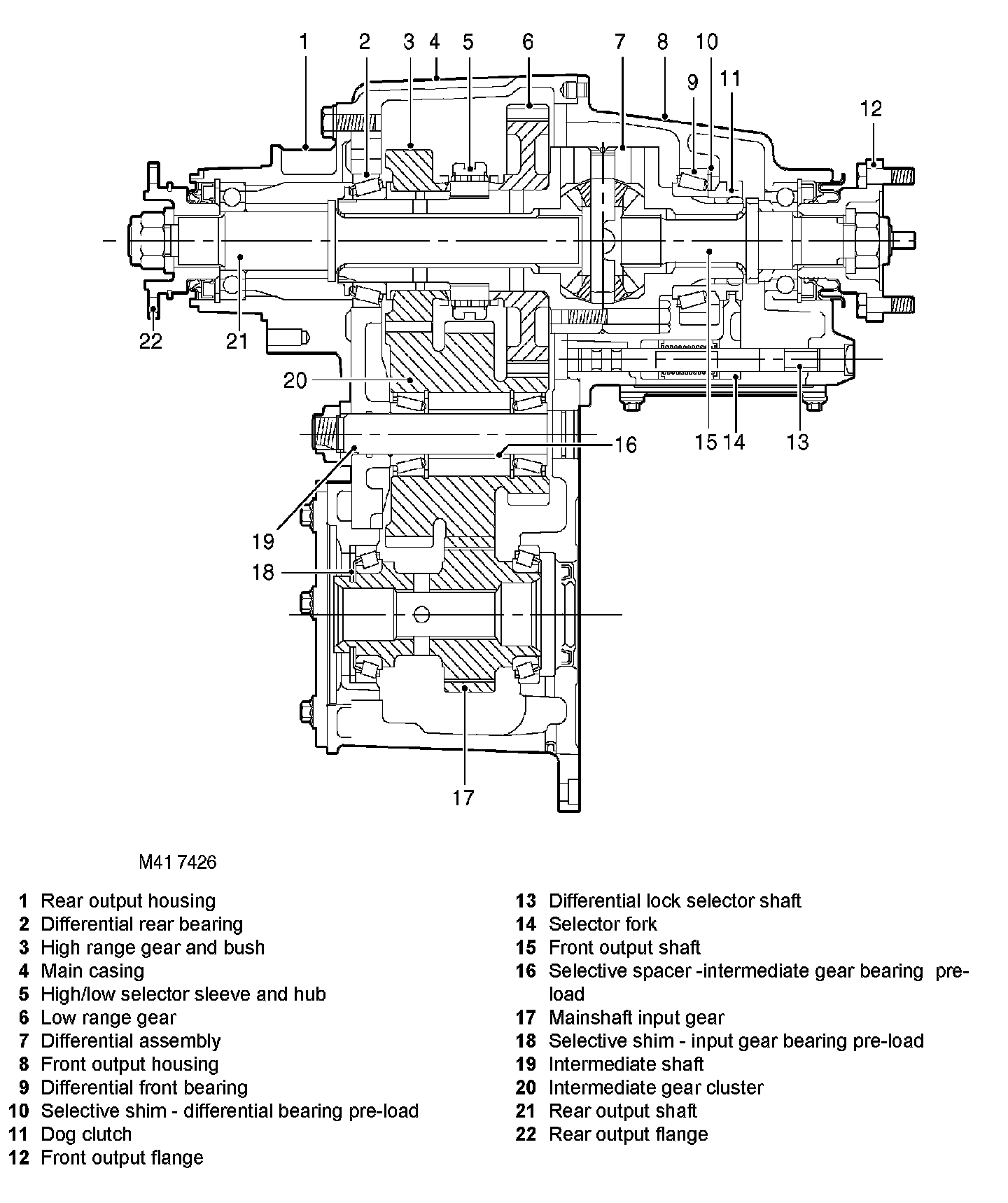 1 2 3 4 5 6 7 8 10 9 11 12

22 21 20 16 15 14 13 19 18 17

M41 7426

1 Rear output housing
2 Differential rear bearing
3 High range gear and bush
4 Main casing
5 High/low selector sleeve and hub
6 Low range gear
7 Differential assembly
8 Front output housing
9 Differential front bearing
10 Selective shim - differential bearing pre-load
11 Dog clutch
12 Front output flange

13 Differential lock selector shaft
14 Selector fork
15 Front output shaft
16 Selective spacer -intermediate gear bearing pre-load
17 Mainshaft input gear
18 Selective shim - input gear bearing pre-load
19 Intermediate shaft
20 Intermediate gear cluster
21 Rear output shaft
22 Rear output flange