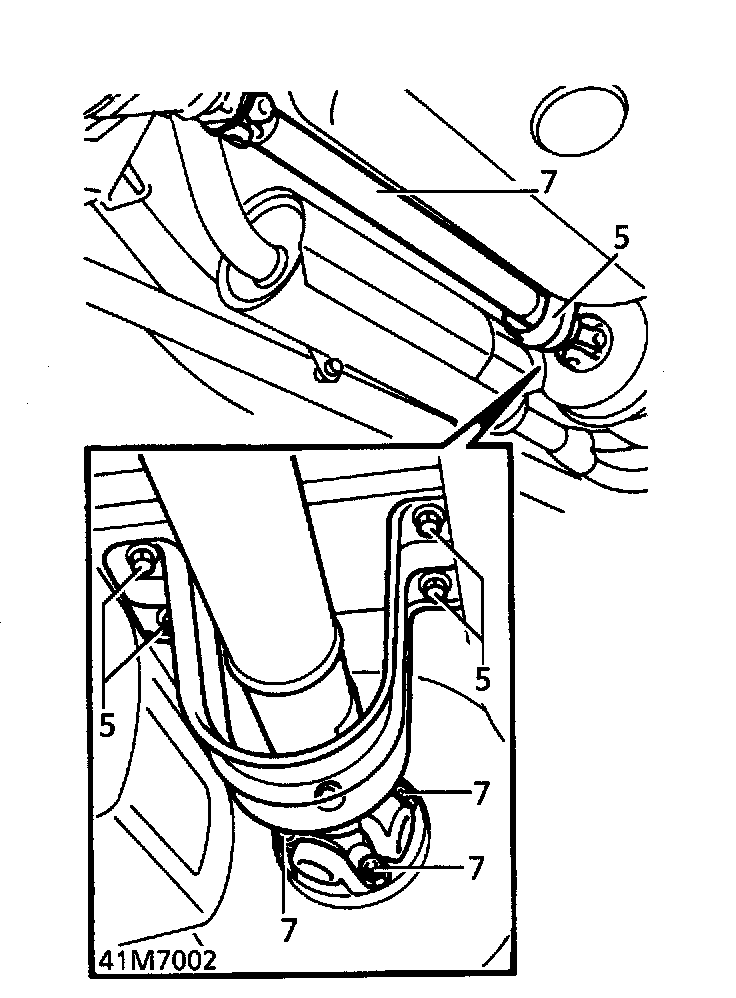 7
5
5
5
7
7
7
41M7002