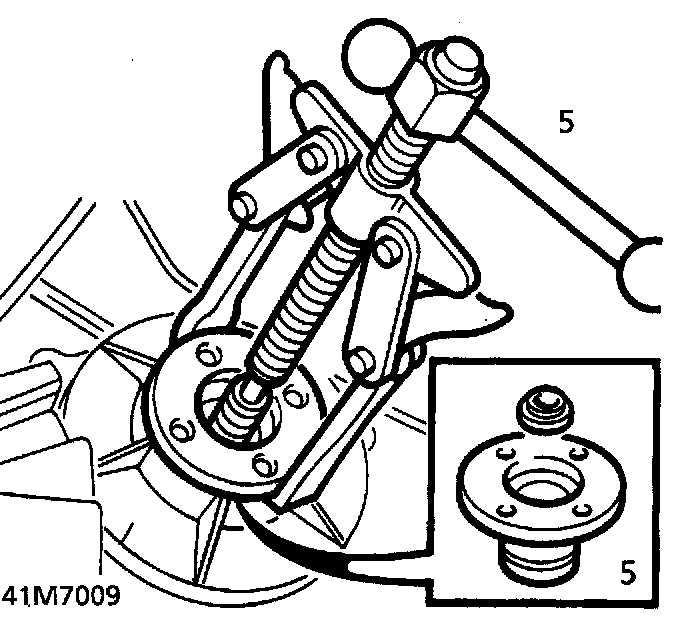 5

5

41M7009