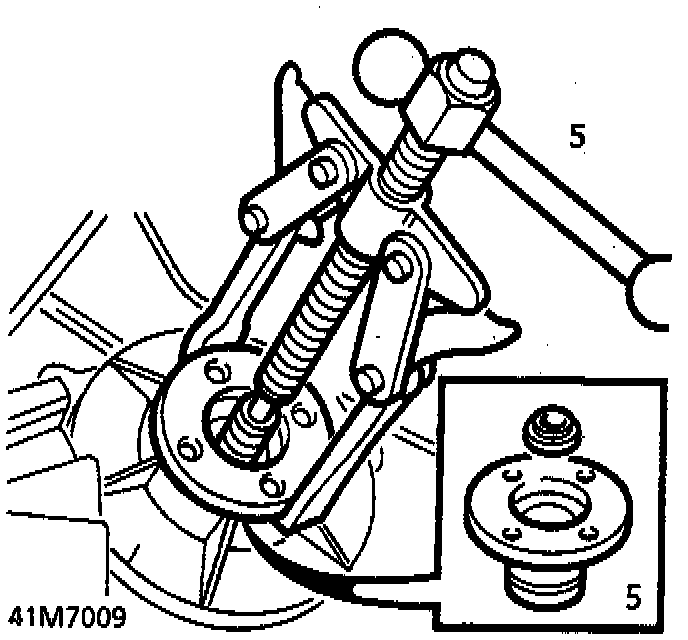 5

5

41M7009